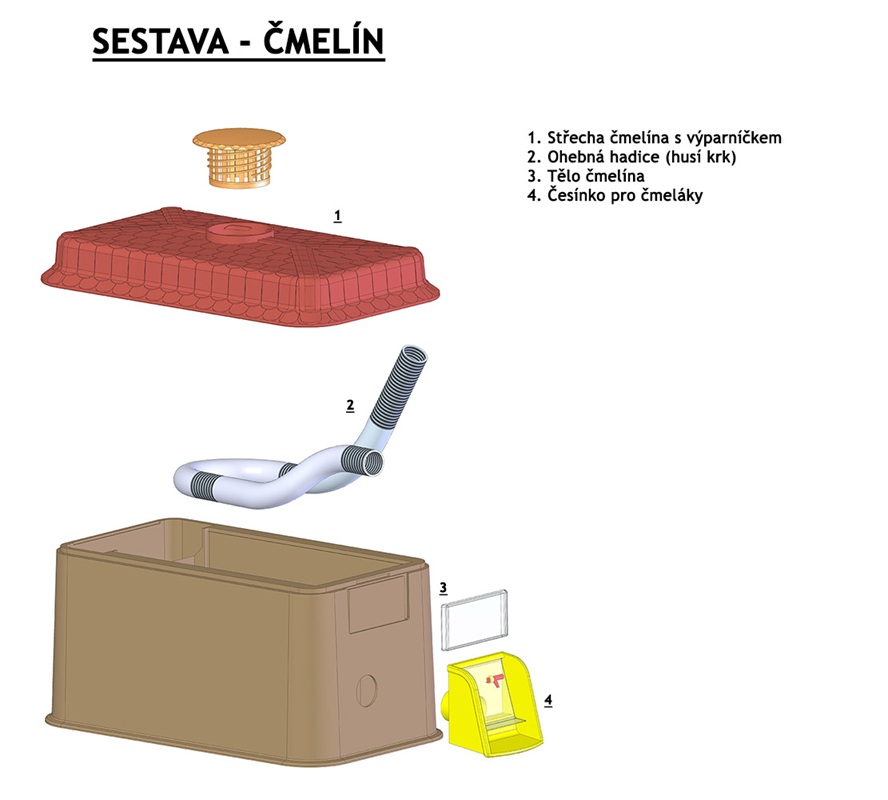 SESTAVA - ČMELÍN

1. Střecha čmelína s výparníčkem
2. Ohebná hadice (husí krk)
3. Tělo čmelína
4. Česínko pro čmeláky

1

2

3

4